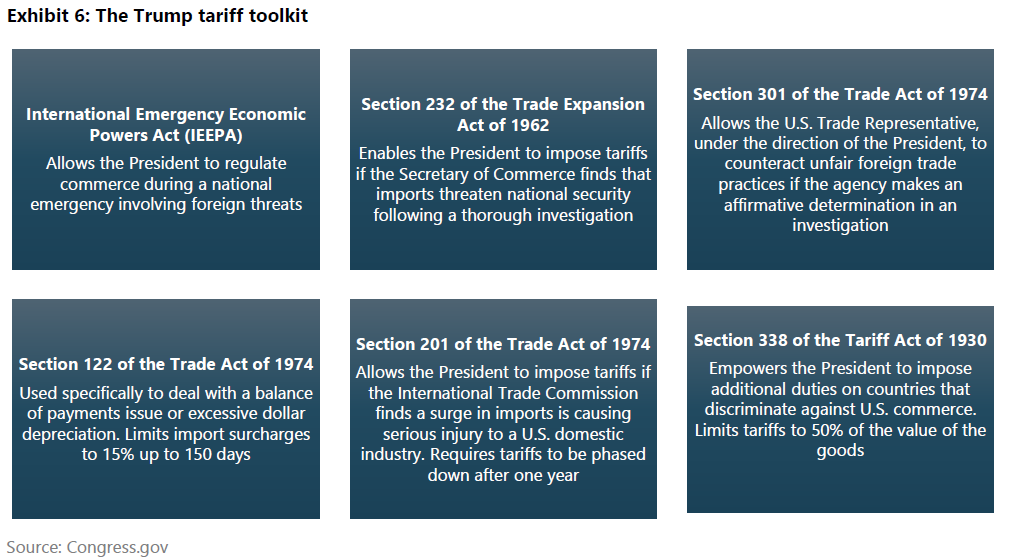 Exhibit 6: The Trump tariff toolkit

International Emergency Economic Powers Act (IEEPA)
Allows the President to regulate commerce during a national emergency involving foreign threats

Section 232 of the Trade Expansion Act of 1962
Enables the President to impose tariffs if the Secretary of Commerce finds that imports threaten national security following a thorough investigation

Section 301 of the Trade Act of 1974
Allows the U.S. Trade Representative, under the direction of the President, to counteract unfair foreign trade practices if the agency makes an affirmative determination in an investigation

Section 122 of the Trade Act of 1974
Used specifically to deal with a balance of payments issue or excessive dollar depreciation. Limits import surcharges to 15% up to 150 days

Section 201 of the Trade Act of 1974
Allows the President to impose tariffs if the International Trade Commission finds a surge in imports is causing serious injury to a U.S. domestic industry. Requires tariffs to be phased down after one year

Section 338 of the Tariff Act of 1930
Empowers the President to impose additional duties on countries that discriminate against U.S. commerce. Limits tariffs to 50% of the value of the goods

Source: Congress.gov